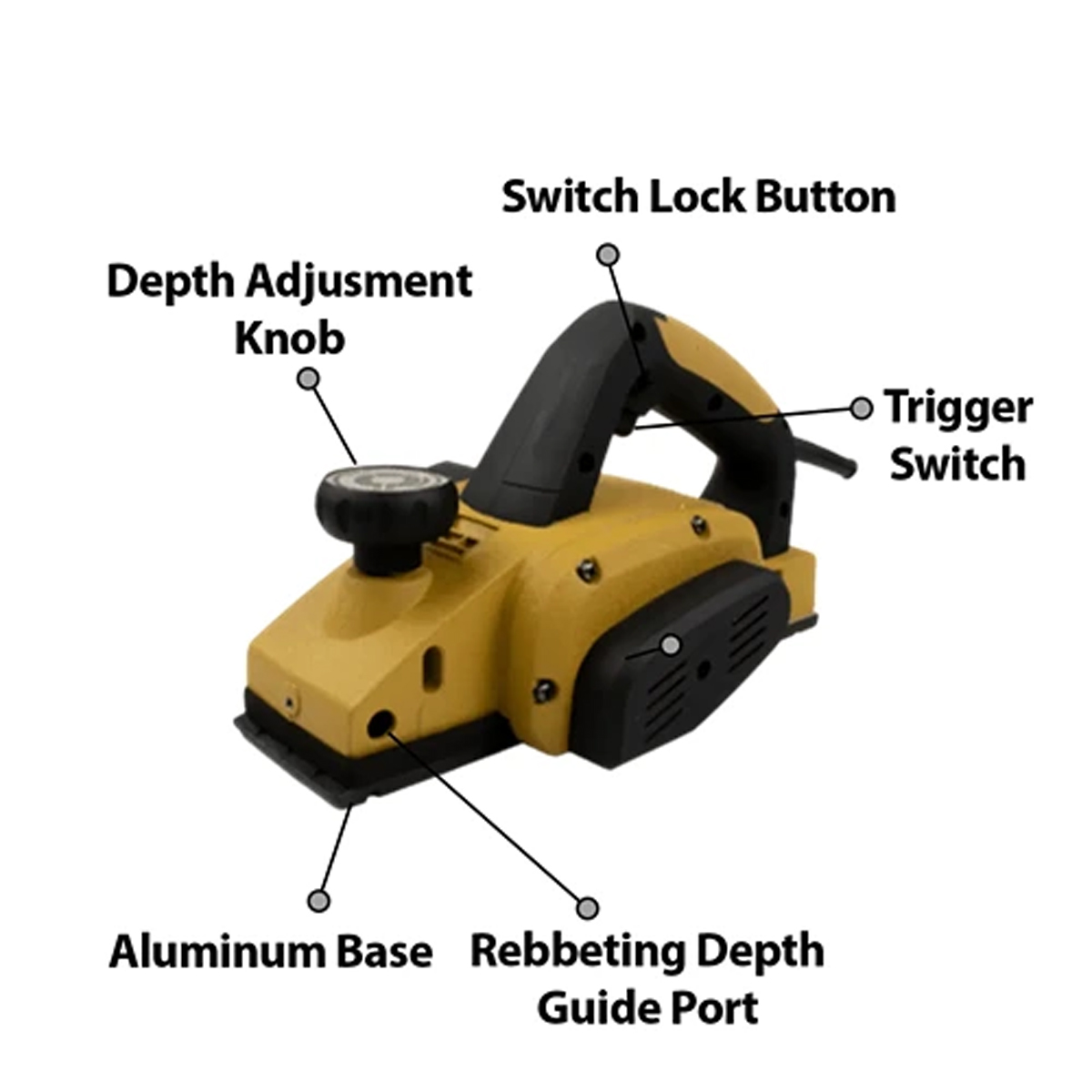 Switch Lock Button

Depth Adjusment Knob

Trigger Switch

Aluminum Base

Rebbeting Depth Guide Port