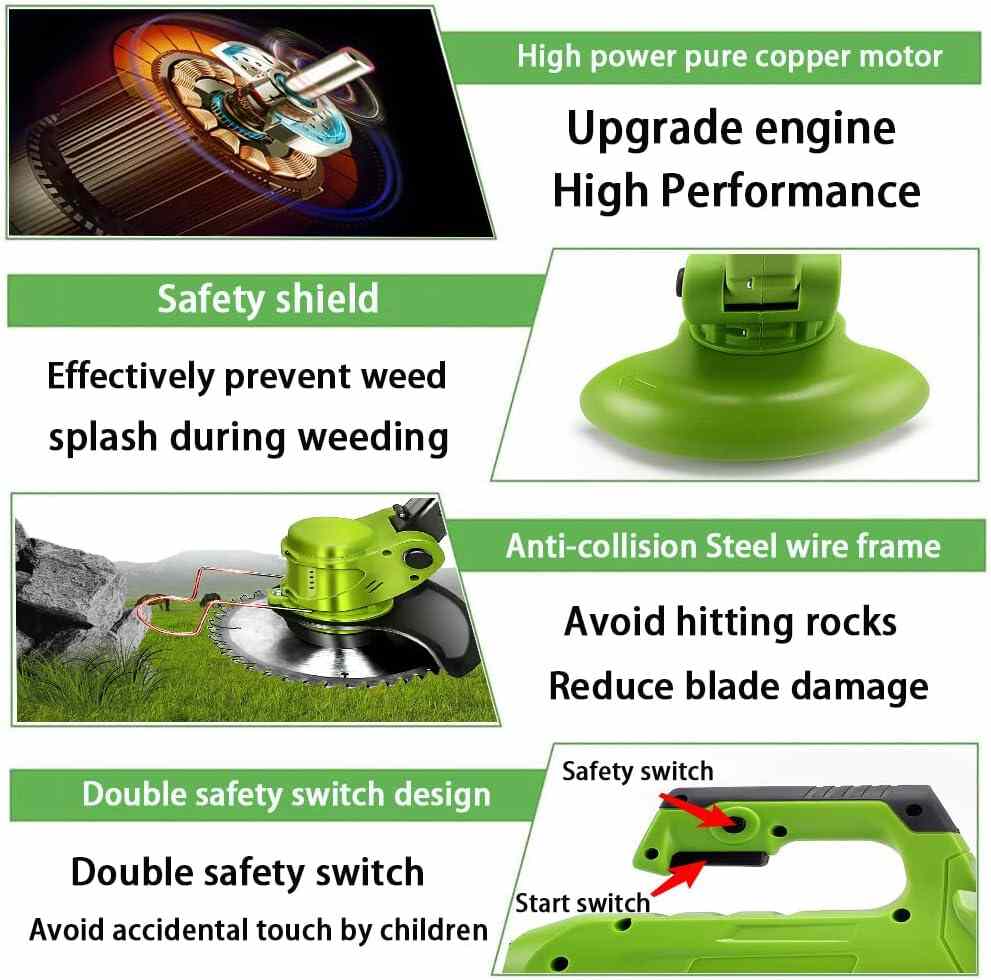 High power pure copper motor

Upgrade engine
High Performance

Safety shield

Effectively prevent weed splash during weeding

Anti-collision Steel wire frame

Avoid hitting rocks
Reduce blade damage

Double safety switch design

Double safety switch
Avoid accidental touch by children

Safety switch

Start switch