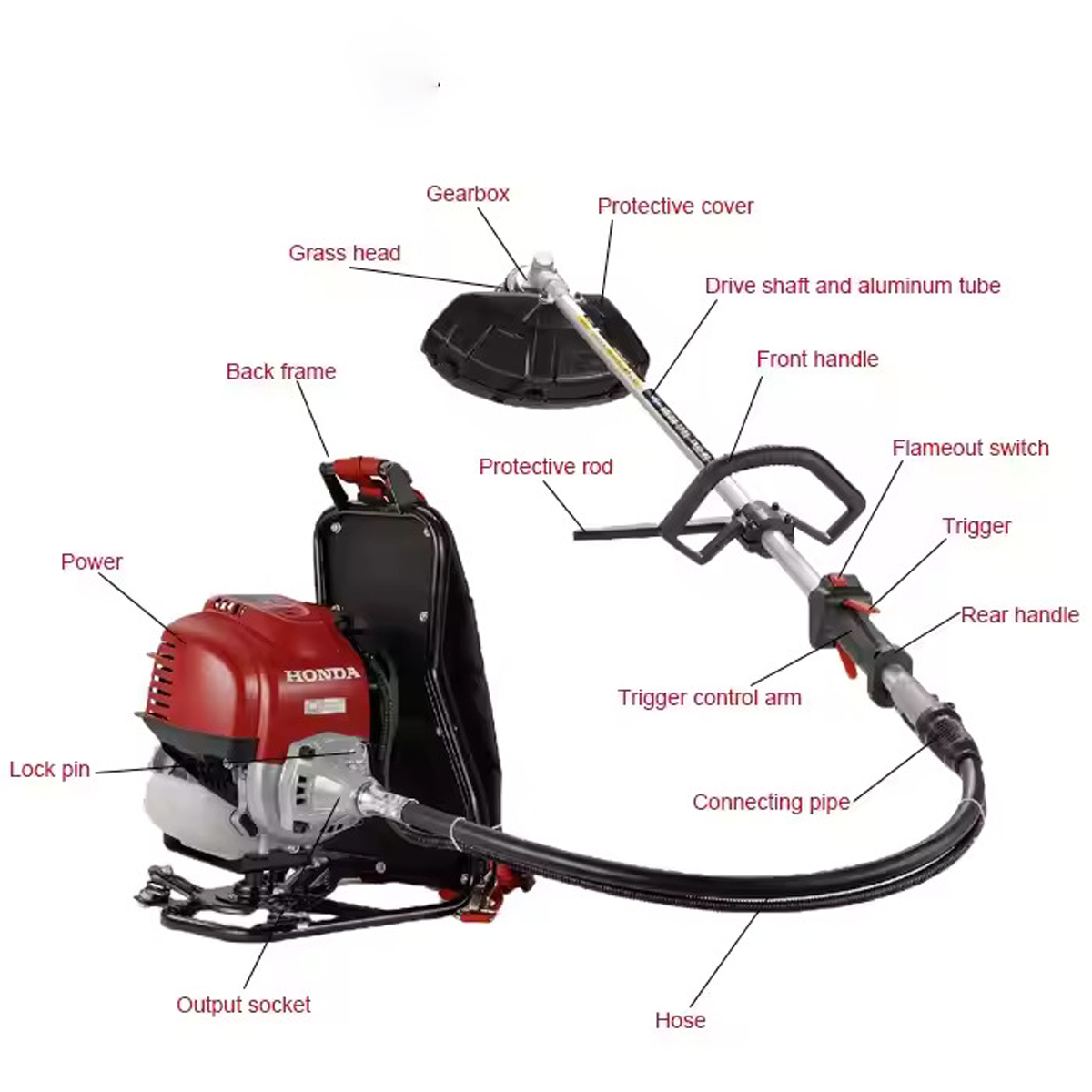 Gearbox
Protective cover
Grass head
Drive shaft and aluminum tube
Back frame
Front handle
Protective rod
Flameout switch
Trigger
Power
Rear handle
HONDA
Trigger control arm
Lock pin
Connecting pipe
Output socket
Hose