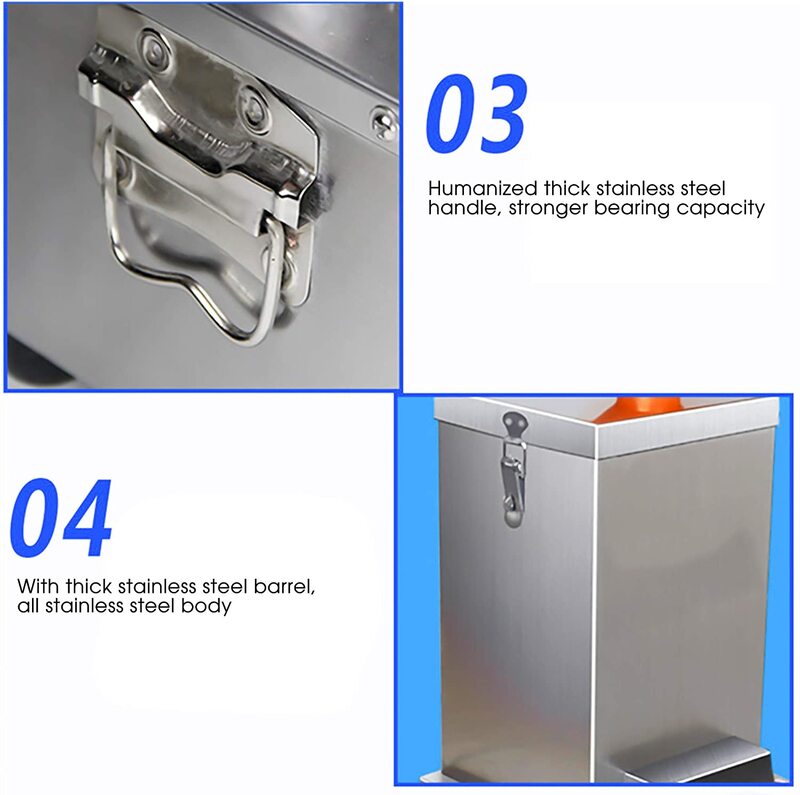 03

Humanized thick stainless steel handle, stronger bearing capacity

04

With thick stainless steel barrel, all stainless steel body