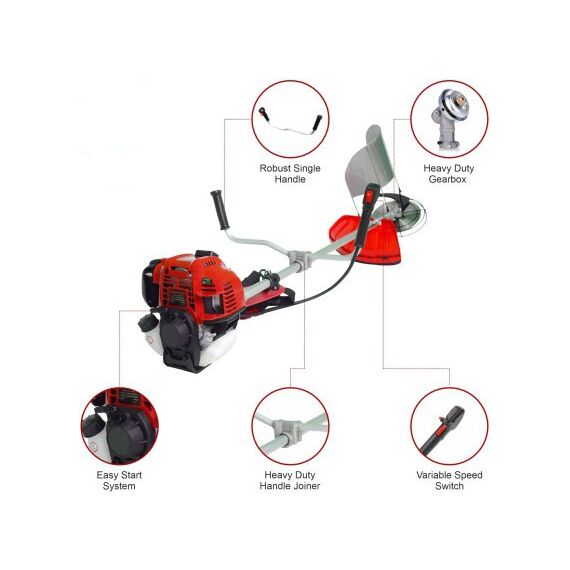 Robust Single Handle

Heavy Duty Gearbox

Easy Start System

Heavy Duty Handle Joiner

Variable Speed Switch