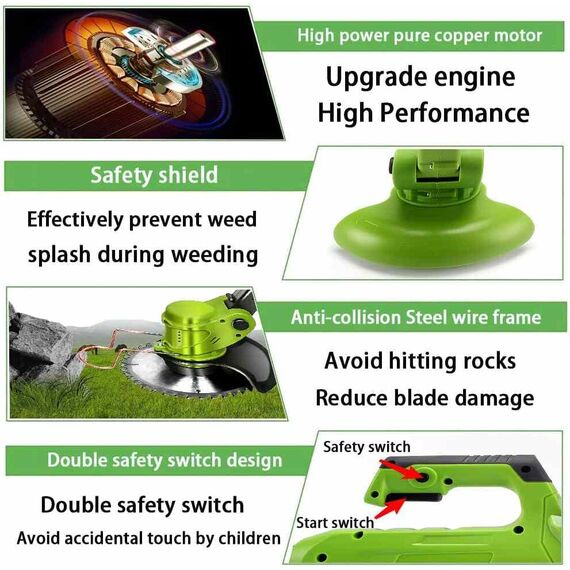 High power pure copper motor

Upgrade engine
High Performance

Safety shield

Effectively prevent weed splash during weeding

Anti-collision Steel wire frame

Avoid hitting rocks
Reduce blade damage

Double safety switch design

Double safety switch
Avoid accidental touch by children

Safety switch

Start switch