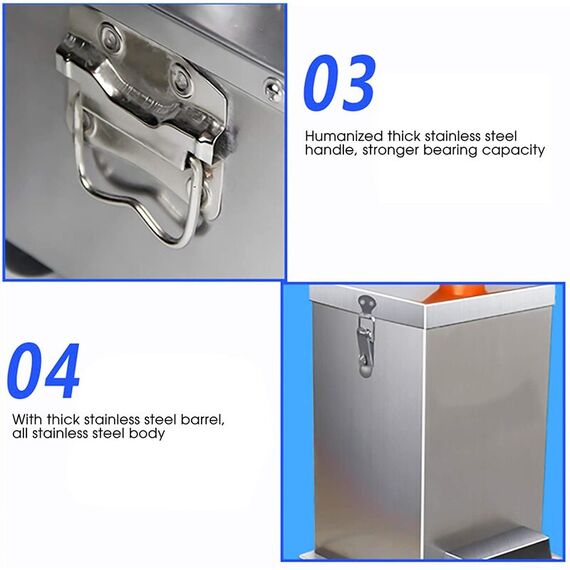 03

Humanized thick stainless steel handle, stronger bearing capacity

04

With thick stainless steel barrel, all stainless steel body