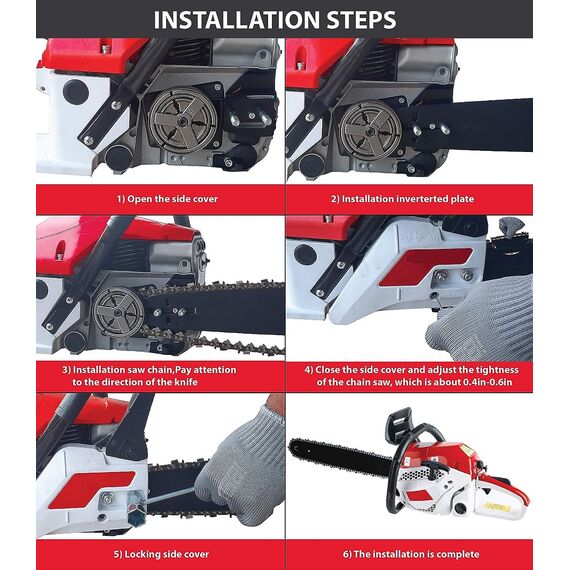 INSTALLATION STEPS

1) Open the side cover

2) Installation inverterted plate

3) Installation saw chain,Pay attention to the direction of the knife

4) Close the side cover and adjust the tightness of the chain saw, which is about 0.4in-0.6in

5) Locking side cover

6) The installation is complete