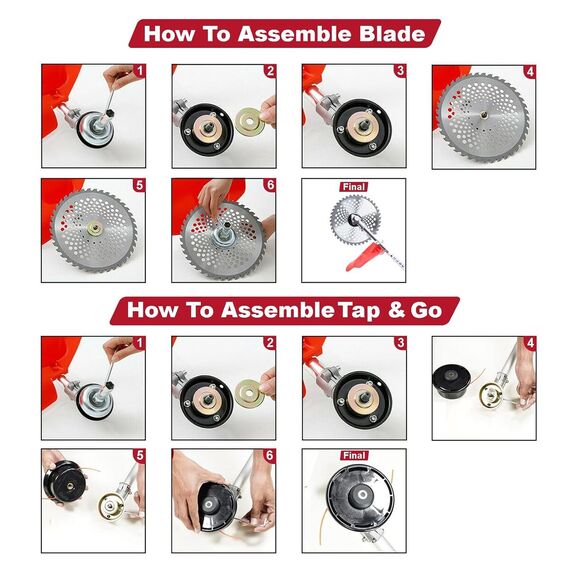 How To Assemble Blade

1

2

3

4

5

6

Final

How To Assemble Tap & Go

1

2

3

4

5

6

Final