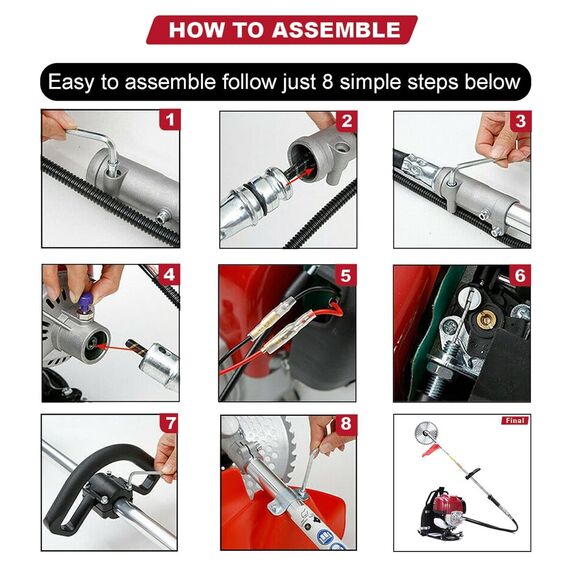 HOW TO ASSEMBLE

Easy to assemble follow just 8 simple steps below

1

2

3

4

5

6

7

8

Final