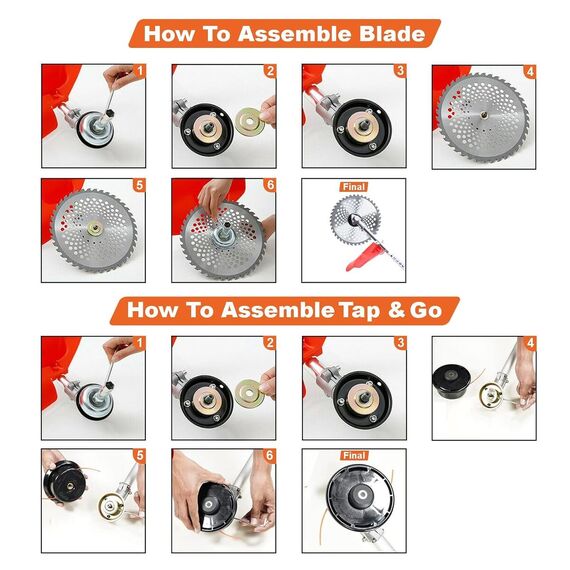 How To Assemble Blade

1

2

3

4

5

6

Final

How To Assemble Tap & Go

1

2

3

4

5

6

Final