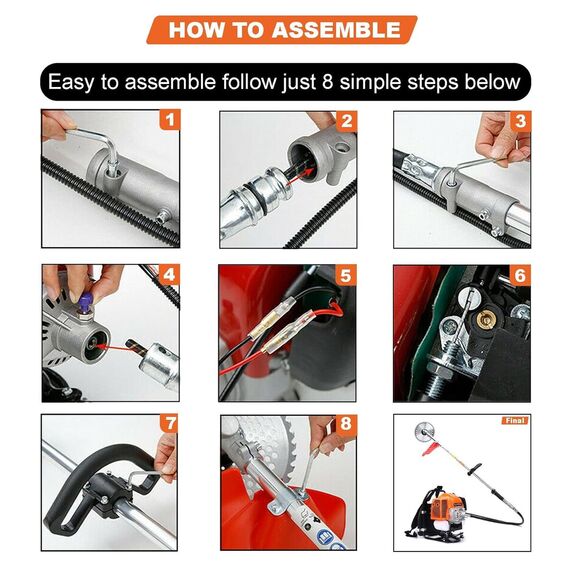 HOW TO ASSEMBLE

Easy to assemble follow just 8 simple steps below

1

2

3

4

5

6

7

8

Final